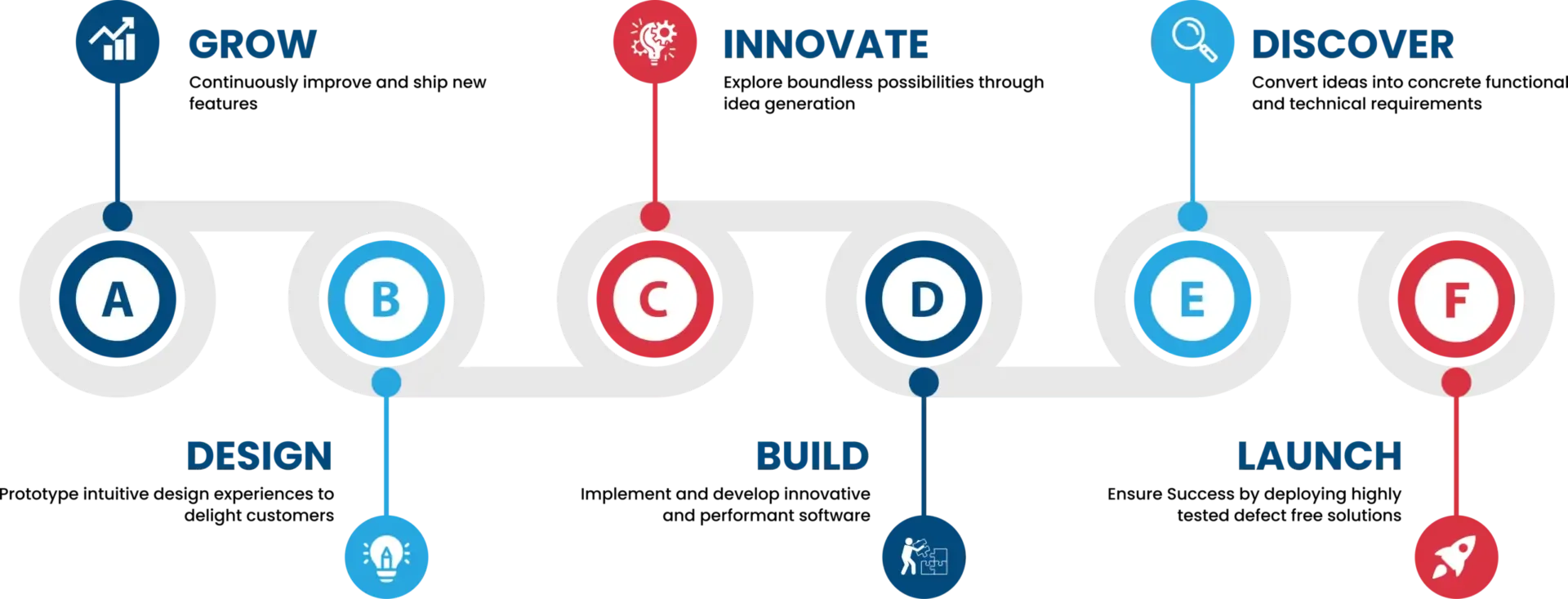 GROW
Continuously improve and ship new features

INNOVATE
Explore boundless possibilities through idea generation

DISCOVER
Convert ideas into concrete functional and technical requirements

A

B

C

D

E

F

DESIGN
Prototype intuitive design experiences to delight customers

BUILD
Implement and develop innovative and performant software

LAUNCH
Ensure Success by deploying highly tested defect free solutions